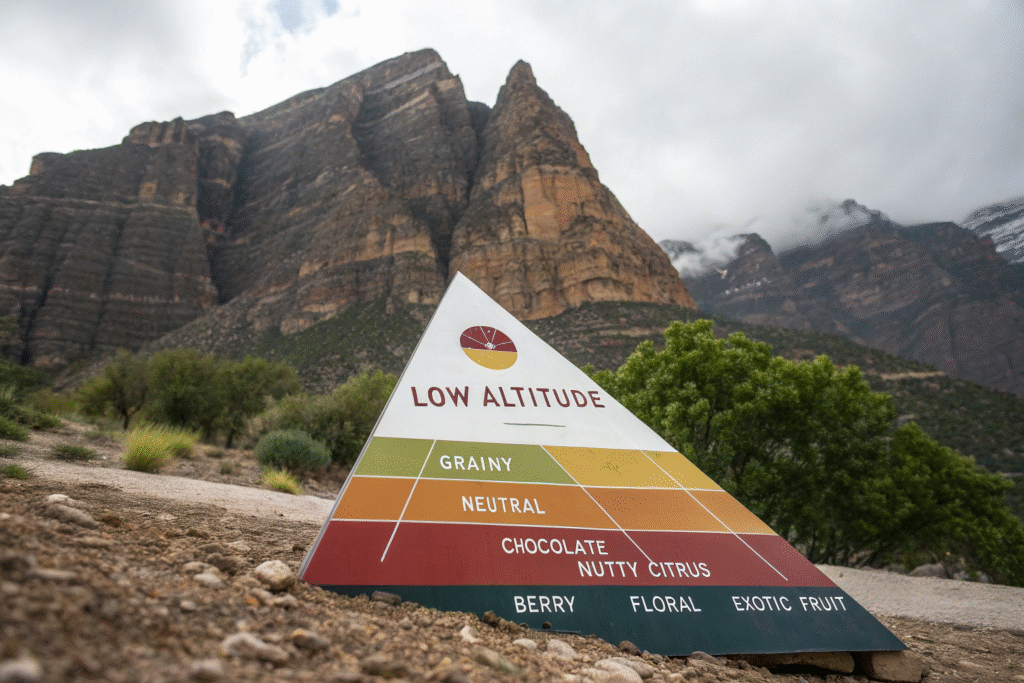 LOW ALTITUDE

GRAINY

NEUTRAL

CHOCOLATE
NUTTY CITRUS

BERRY FLORAL EXOTIC FRUIT