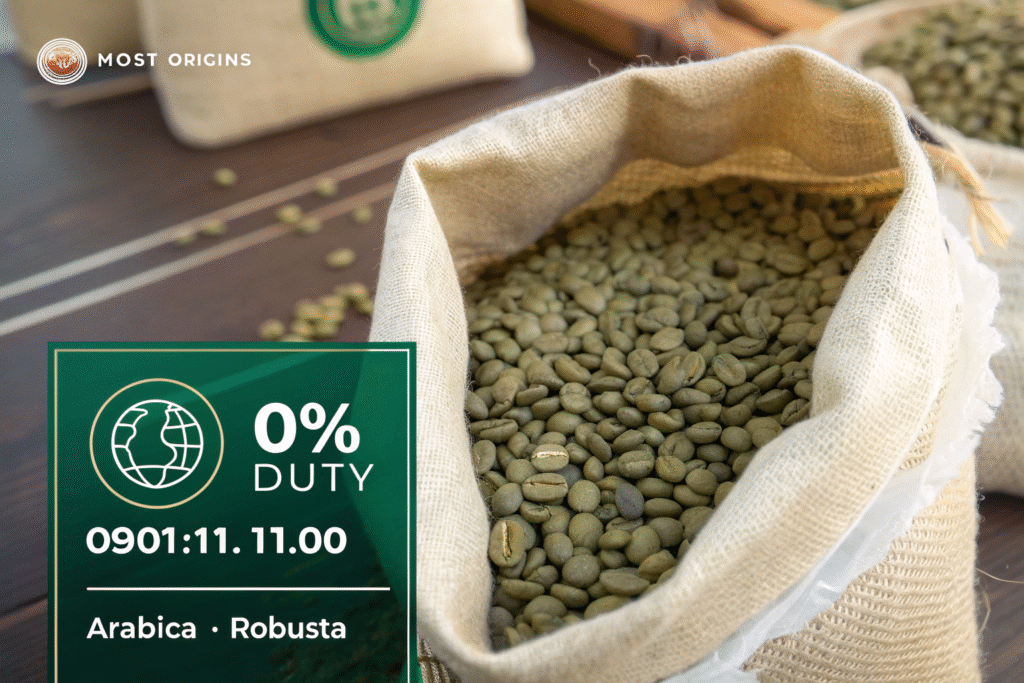 MOST ORIGINS

0%
DUTY

0901:11. 11.00

Arabica · Robusta