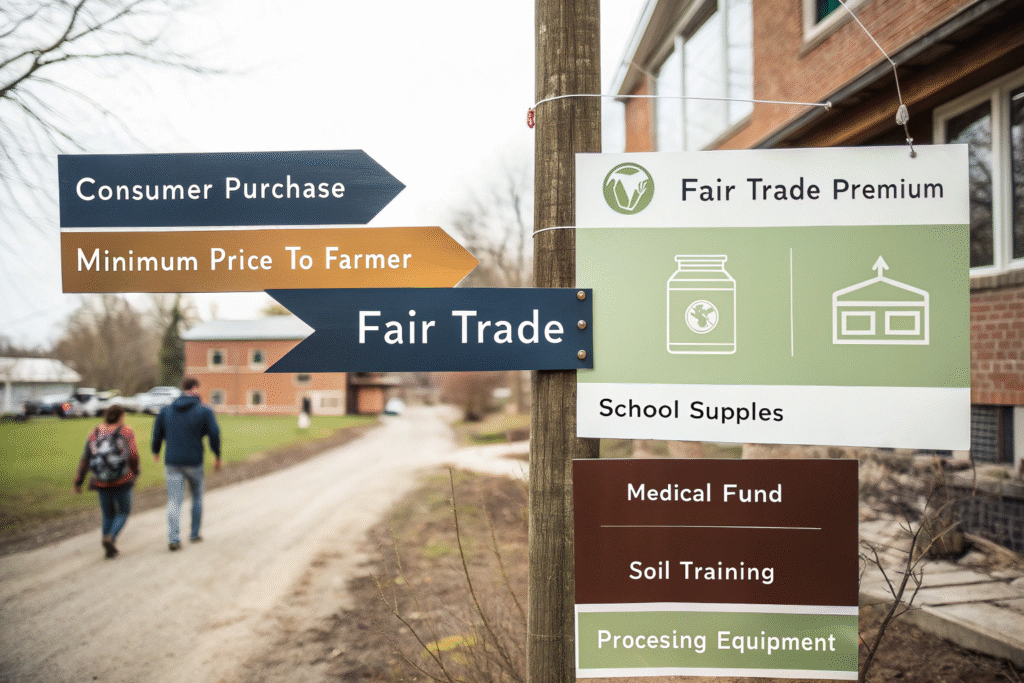 Consumer Purchase

Minimum Price To Farmer

Fair Trade

Fair Trade Premium

School Supples

Medical Fund

Soil Training

Procesing Equipment