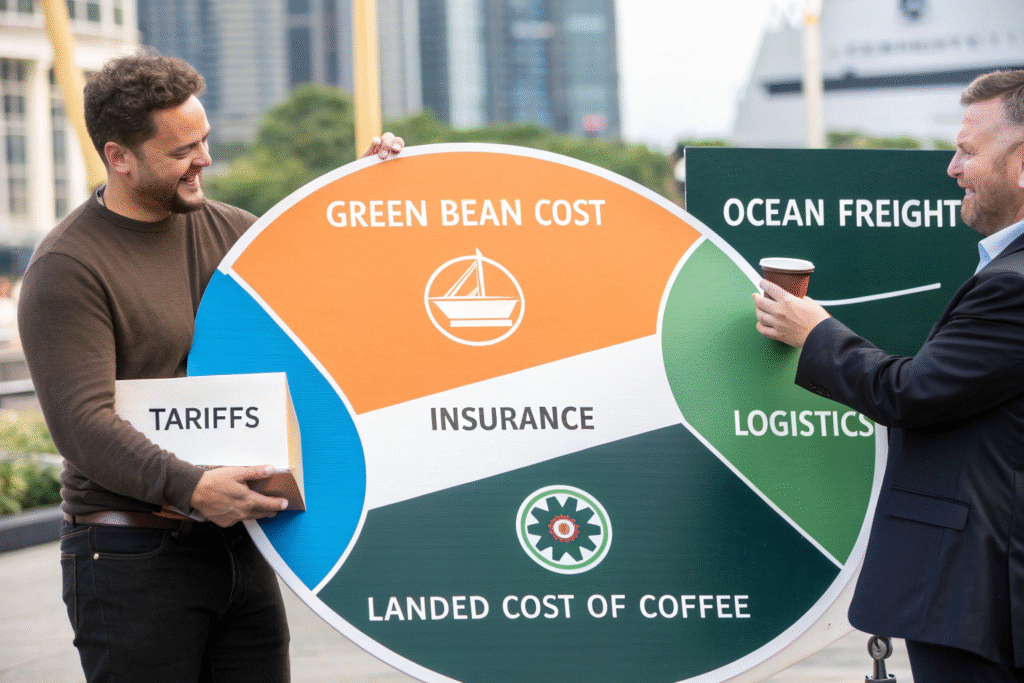 GREEN BEAN COST

OCEAN FREIGHT

TARIFFS

INSURANCE

LOGISTICS

LANDED COST OF COFFEE