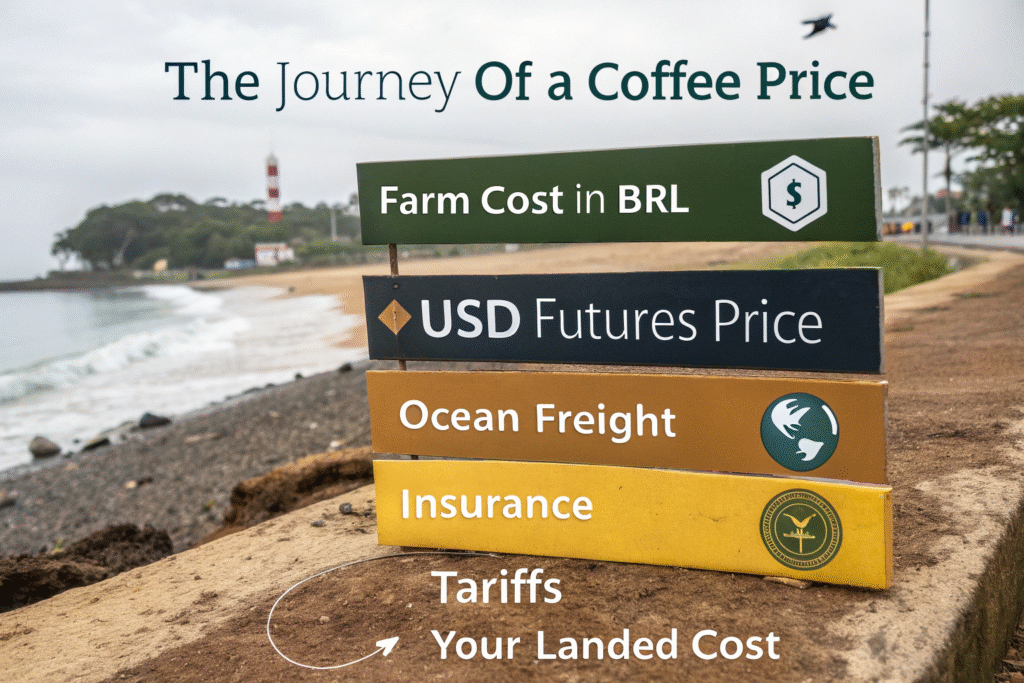 The Journey Of a Coffee Price

Farm Cost in BRL

$

USD Futures Price

Ocean Freight

Insurance

Tariffs

Your Landed Cost