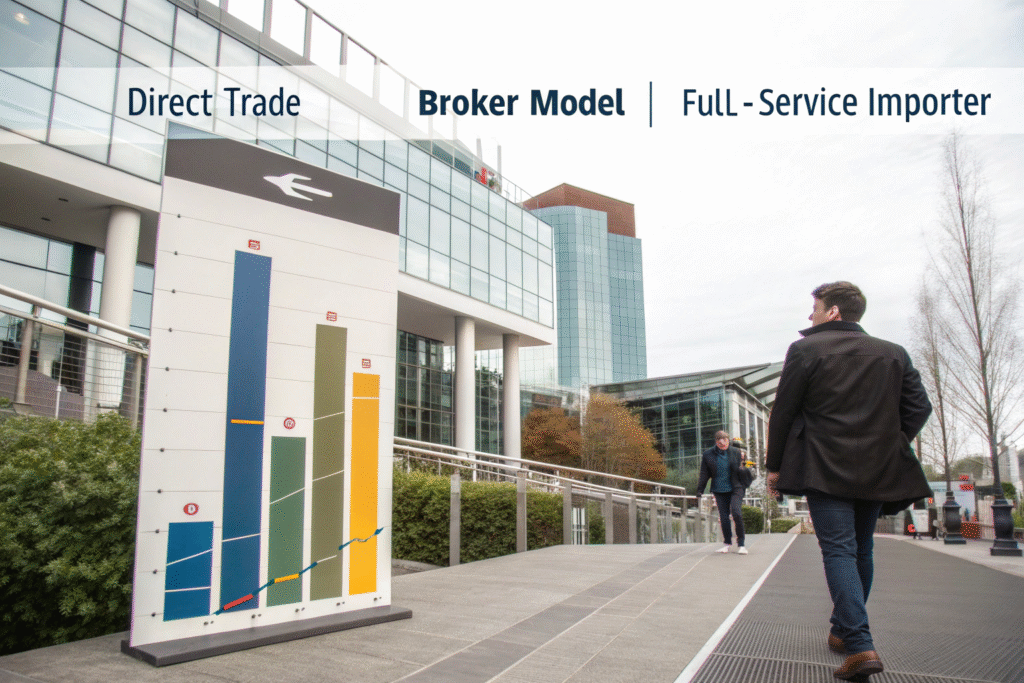 Direct Trade Broker Model | FulL - Service Importer