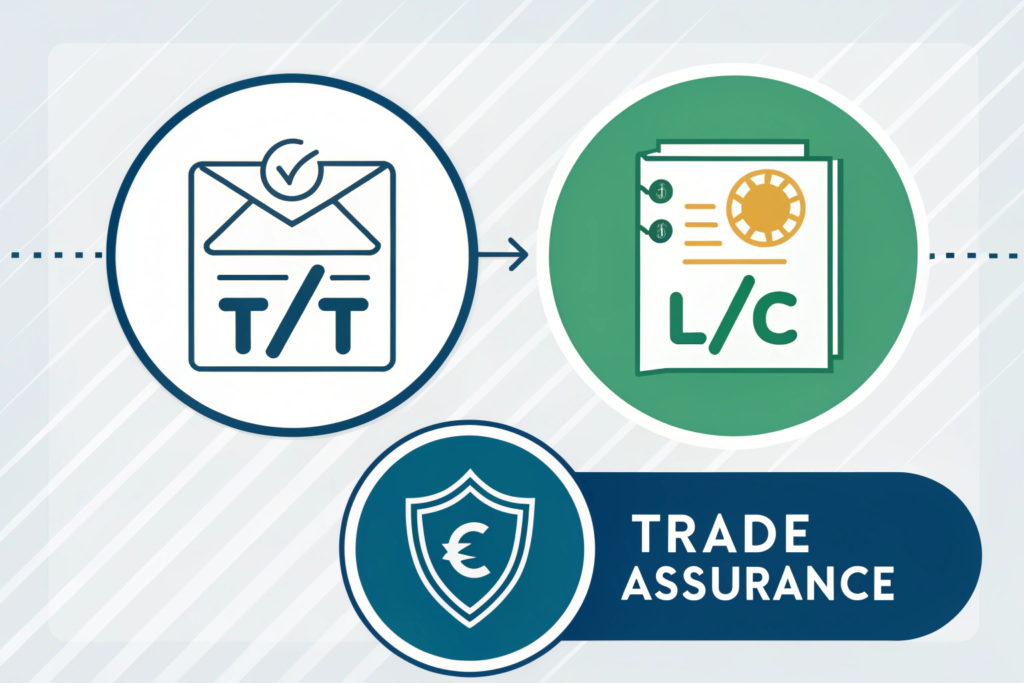 T/T

L/C

€

TRADE ASSURANCE