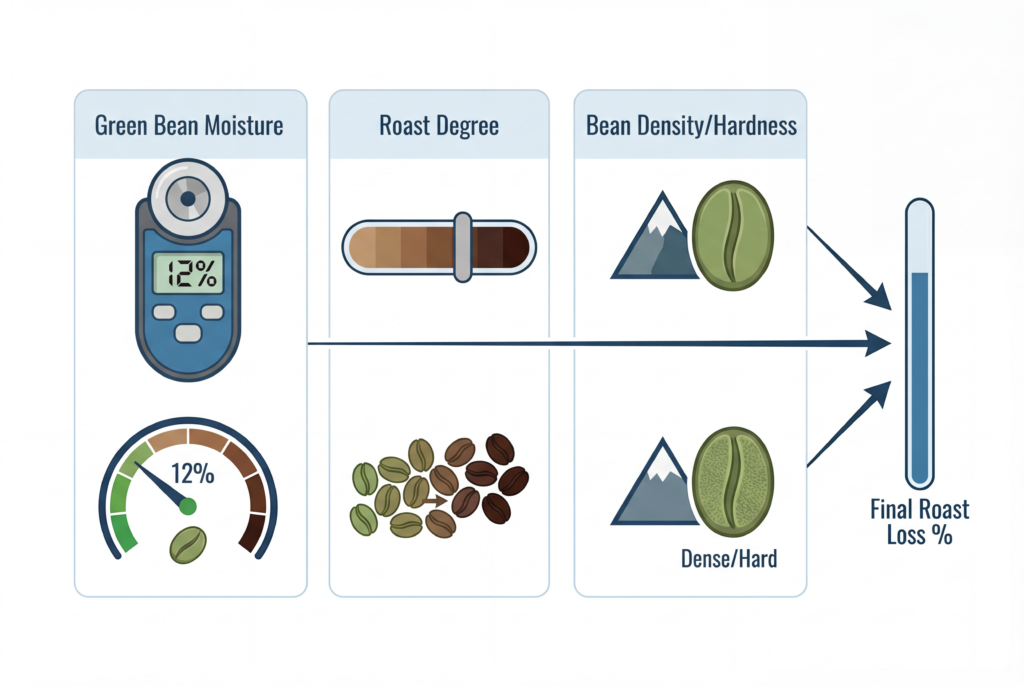 Green Bean Moisture

12%

12%

Roast Degree

Bean Density/Hardness

Dense/Hard

Final Roast Loss %