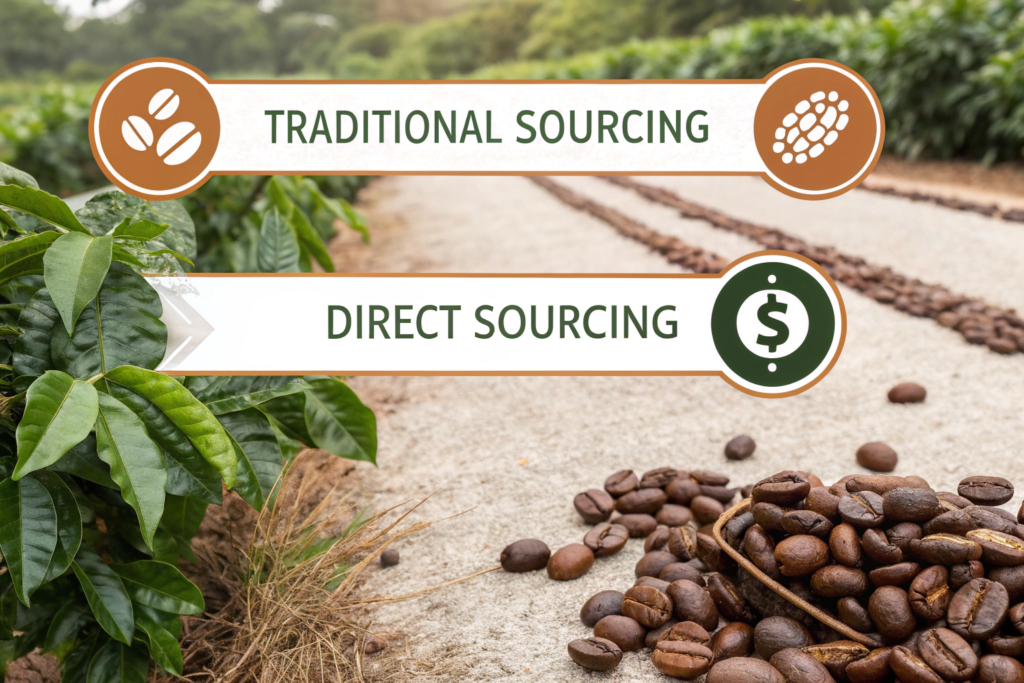 TRADITIONAL SOURCING

DIRECT SOURCING

$