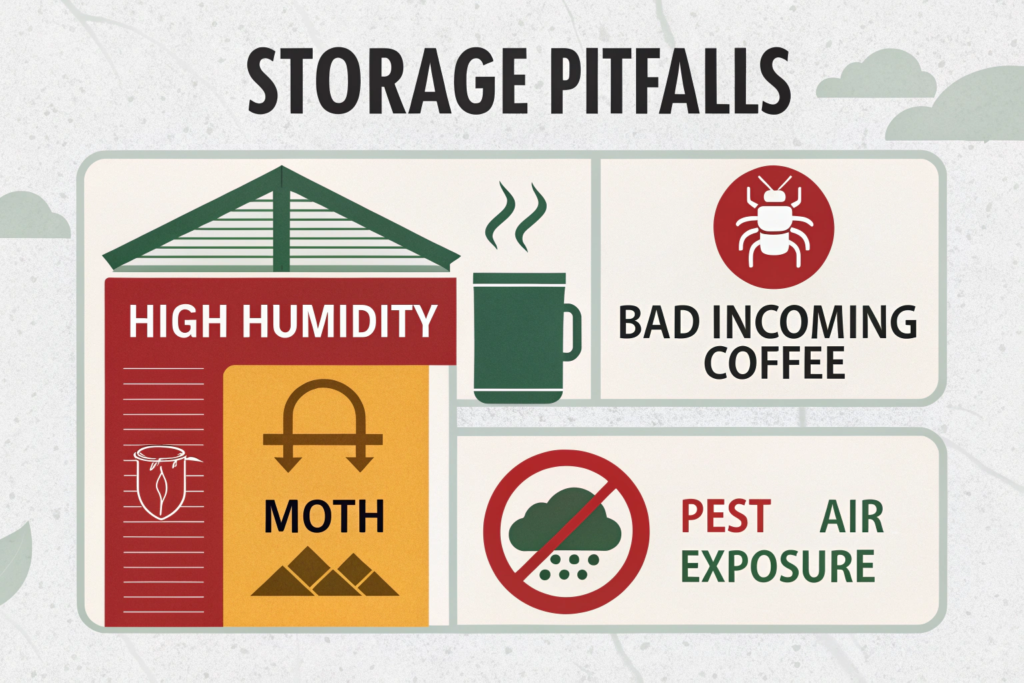 STORAGE PITFALLS

HIGH HUMIDITY

MOTH

BAD INCOMING COFFEE

PEST AIR EXPOSURE