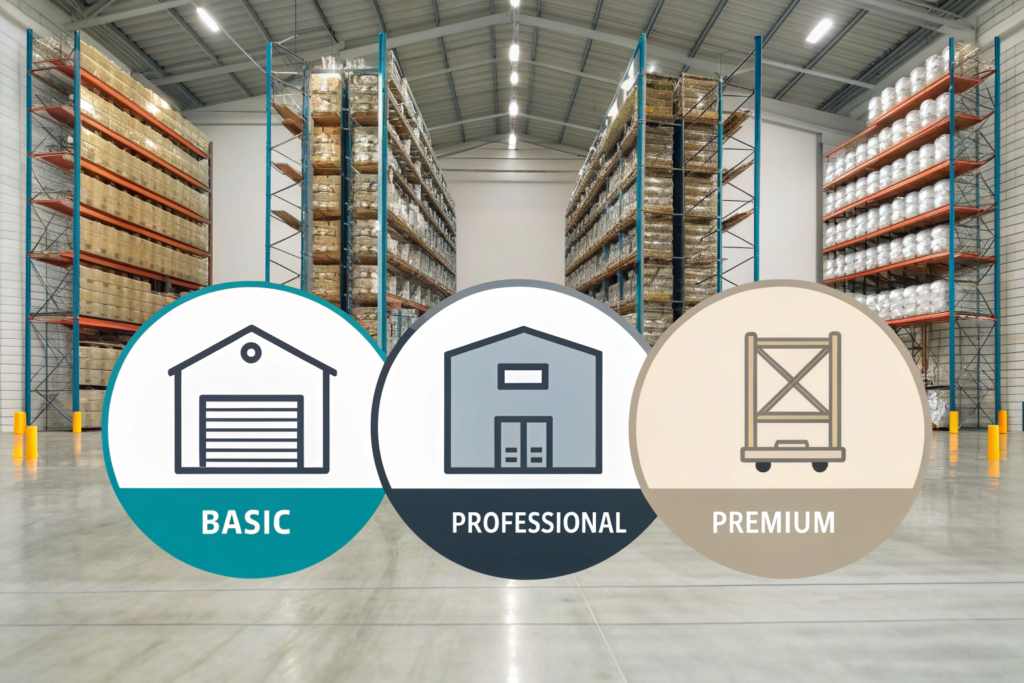 BASIC

PROFESSIONAL

PREMIUM