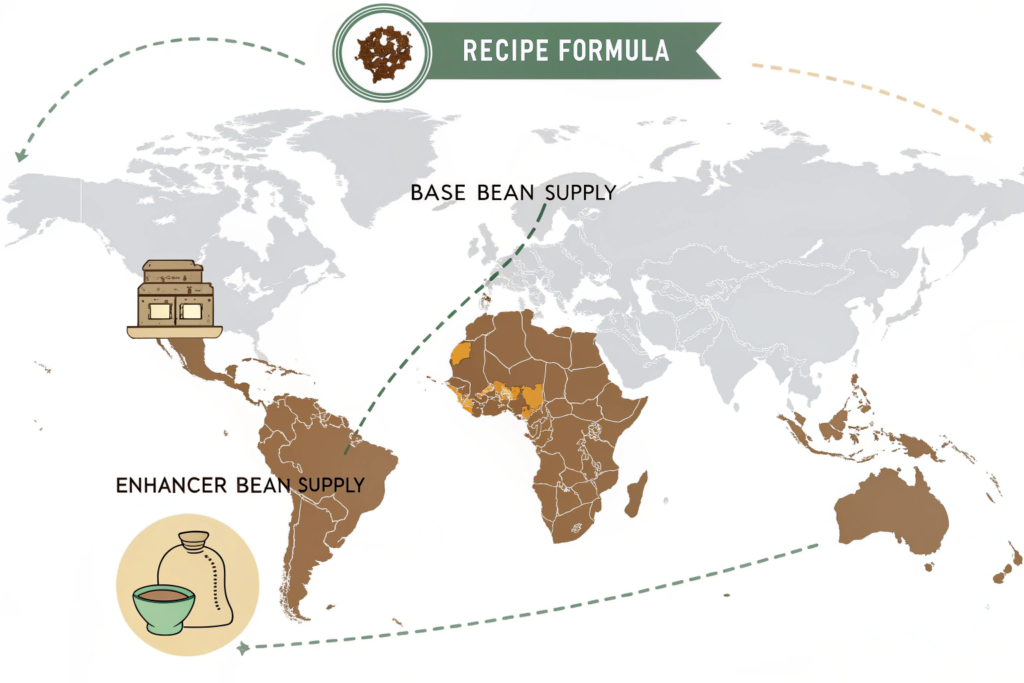 RECIPE FORMULA

BASE BEAN SUPPLY

ENHANCER BEAN SUPPLY