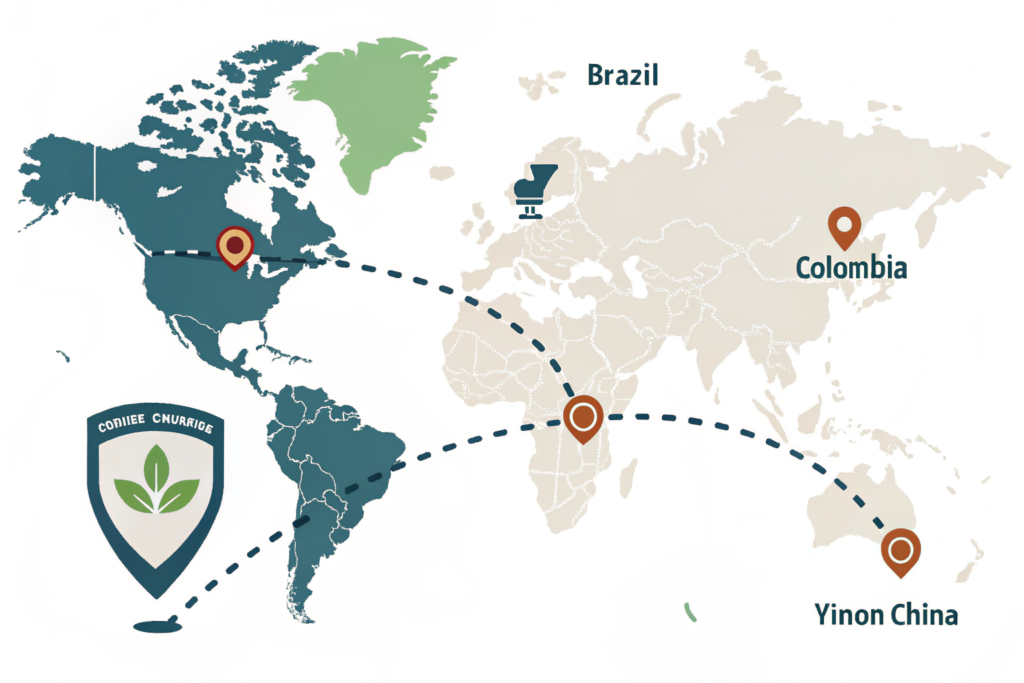 Brazil

Colombia

CONIIEE CNURRIGE

Yinon China