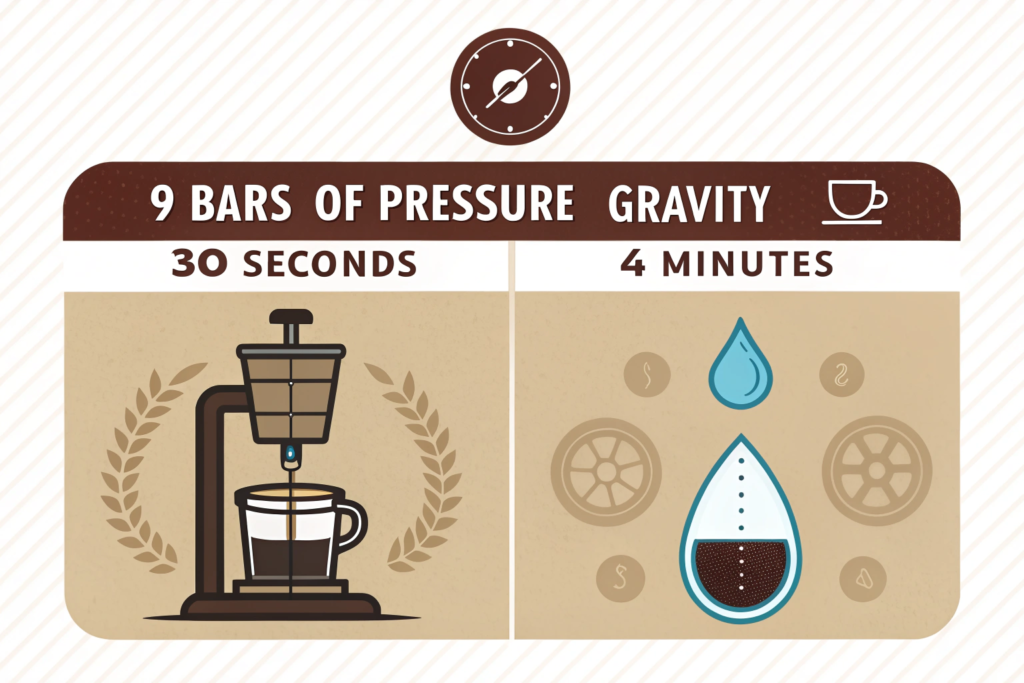 9 BARS OF PRESSURE GRAVITY

30 SECONDS

4 MINUTES