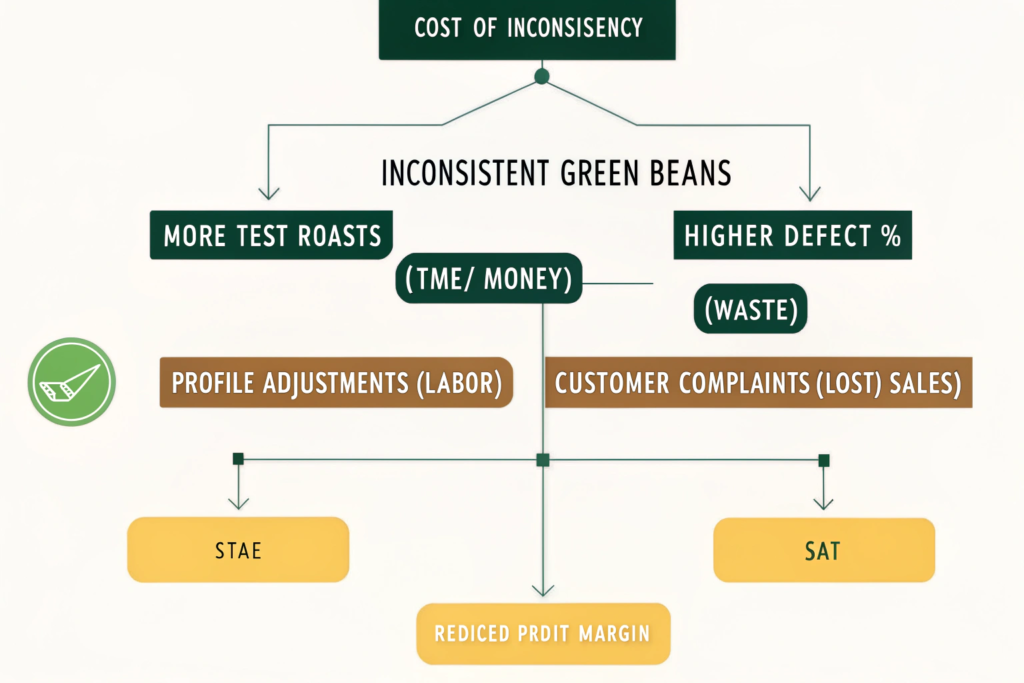 COST OF INCONSISENCY

INCONSISTENT GREEN BEANS

MORE TEST ROASTS

HIGHER DEFECT %

(TME/ MONEY)

(WASTE)

PROFILE ADJUSTMENTS (LABOR)

CUSTOMER COMPLAINTS (LOST) SALES)

STAE

SAT

REDICED PRDIT MARGIN