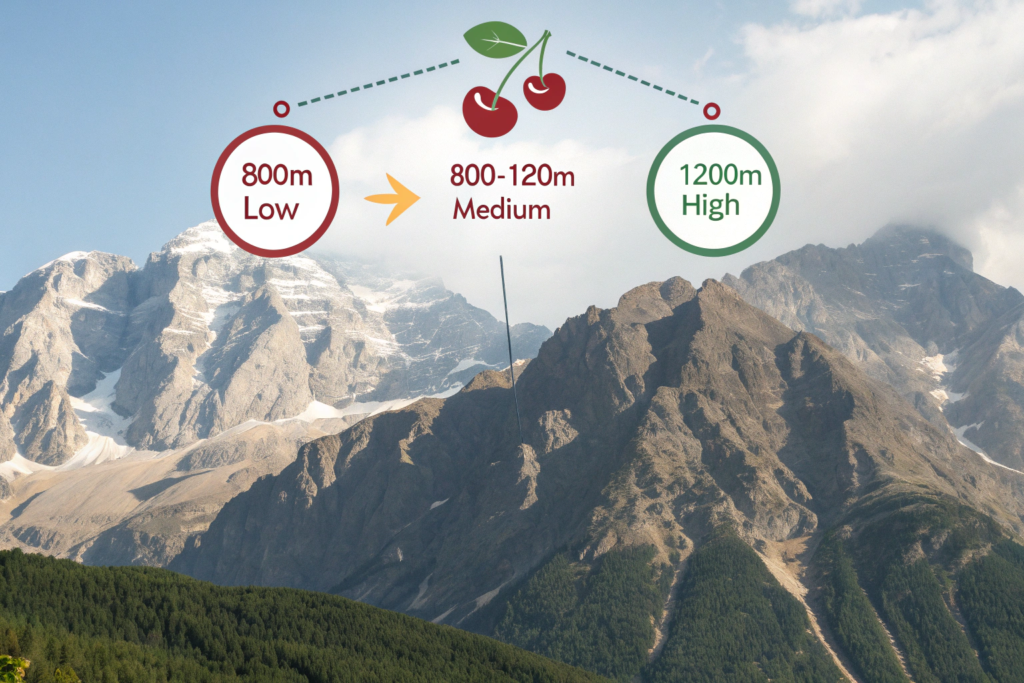 800m
Low

800-120m
Medium

1200m
High