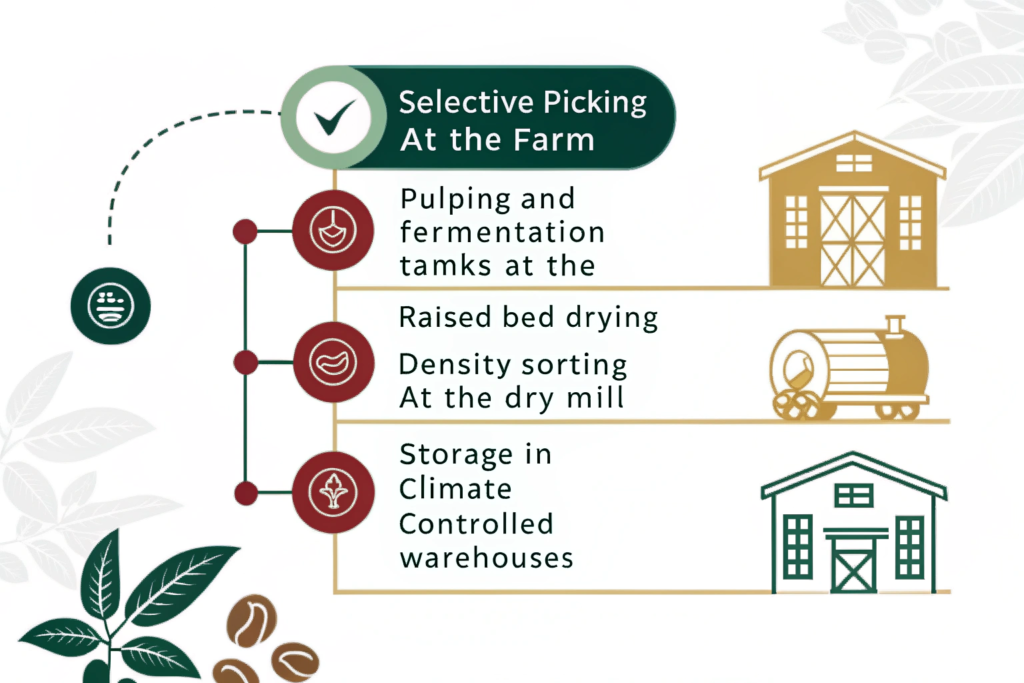 Selective Picking
At the Farm

Pulping and fermentation tamks at the

Raised bed drying

Density sorting At the dry mill

Storage in Climate Controlled warehouses