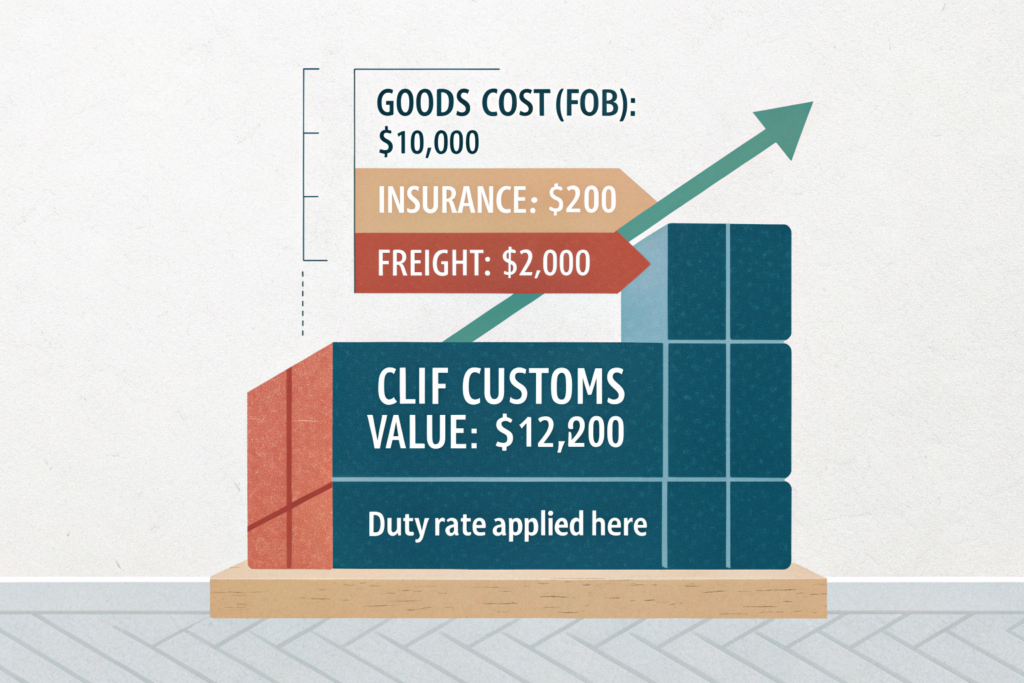 GOODS COST (FOB): $10,000

INSURANCE: $200

FREIGHT: $2,000

CLIF CUSTOMS VALUE: $12,200

Duty rate applied here