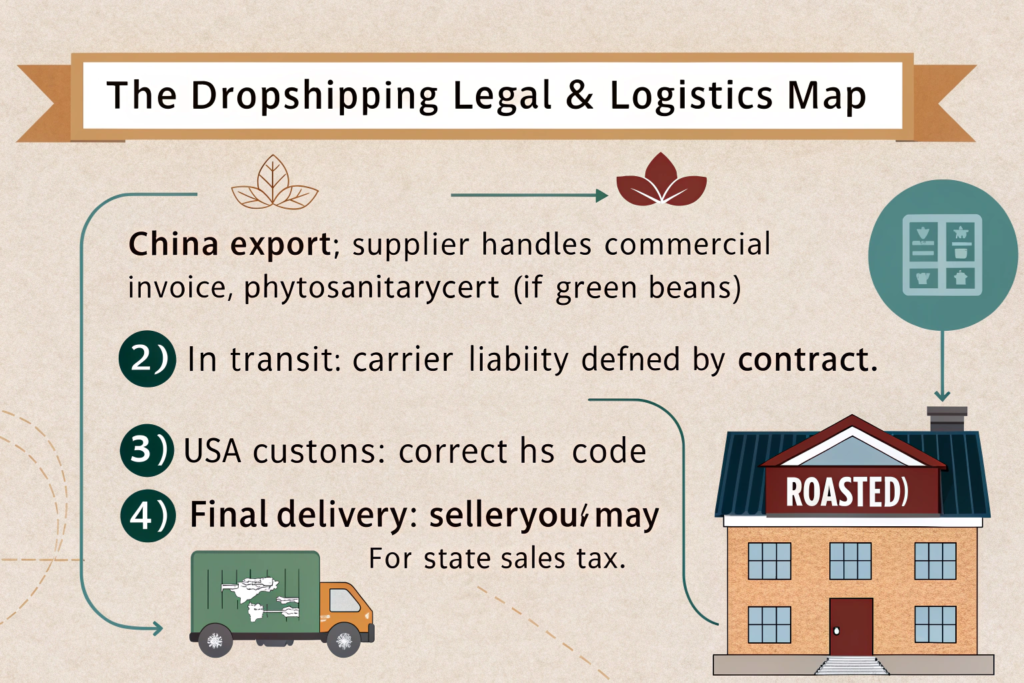 The Dropshipping Legal & Logistics Map

China export; supplier handles commercial invoice, phytosanitarycert (if green beans)

2) In transit: carrier liabiity defned by contract.

3) USA custons: correct hs code

4) Final delivery: selleryou/may For state sales tax.

ROASTED)