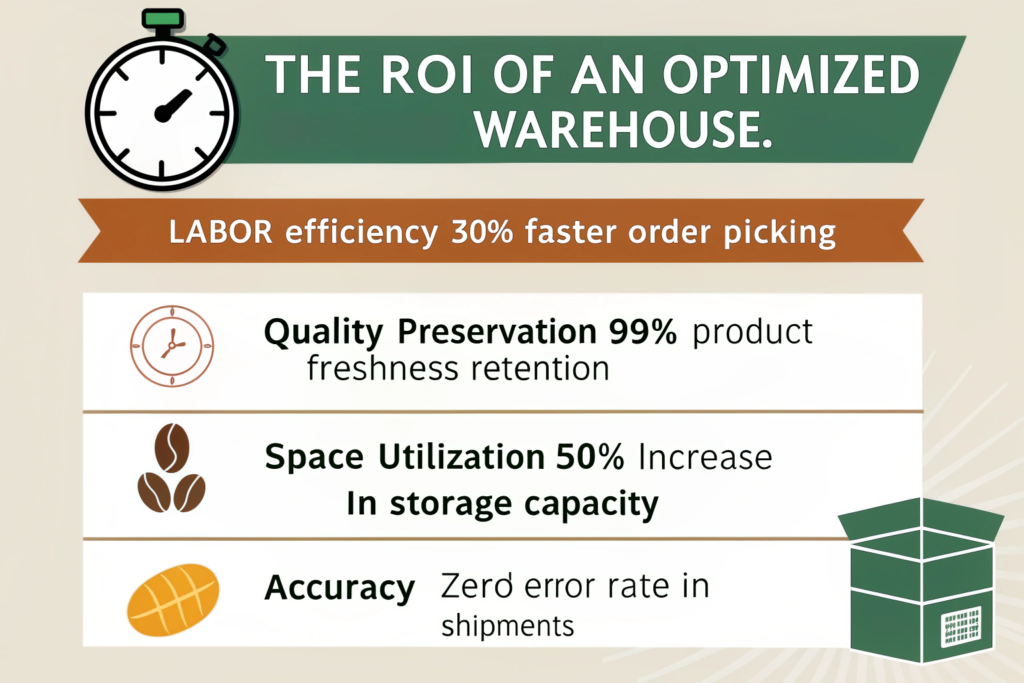 THE ROI OF AN OPTIMIZED WAREHOUSE.

LABOR efficiency 30% faster order picking

Quality Preservation 99% product freshness retention

Space Utilization 50% Increase In storage capacity

Accuracy Zerd error rate in shipments