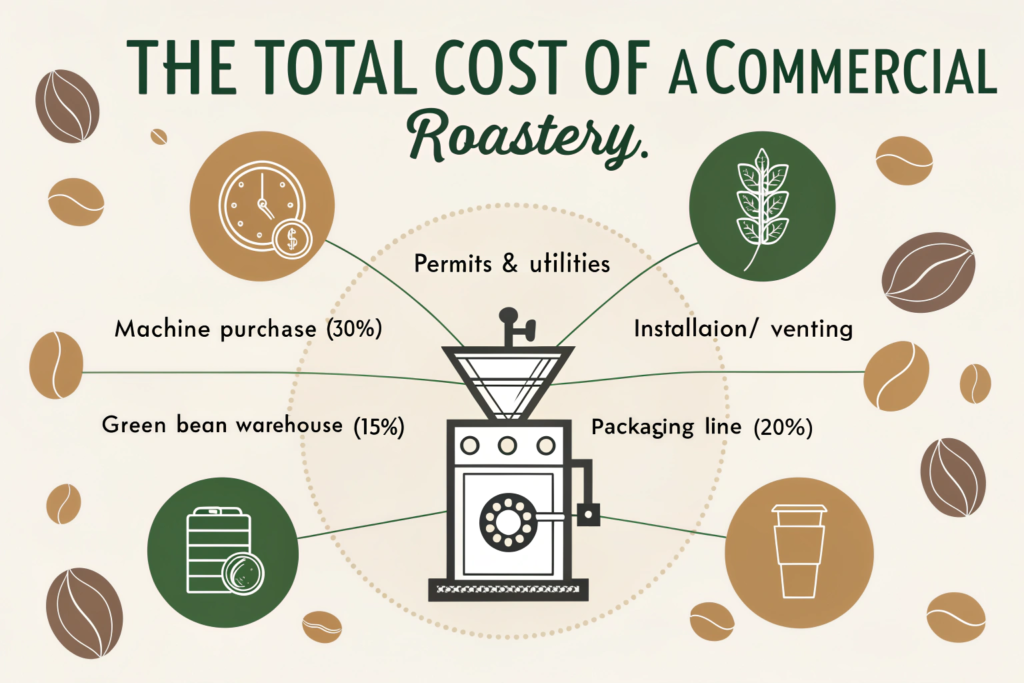 THE TOTAL COST OF A COMMERCIAL Roastery.

Permits & utilities

Machine purchase (30%)

Installaion/ venting

Green bean warehouse (15%)

Packaging line (20%)