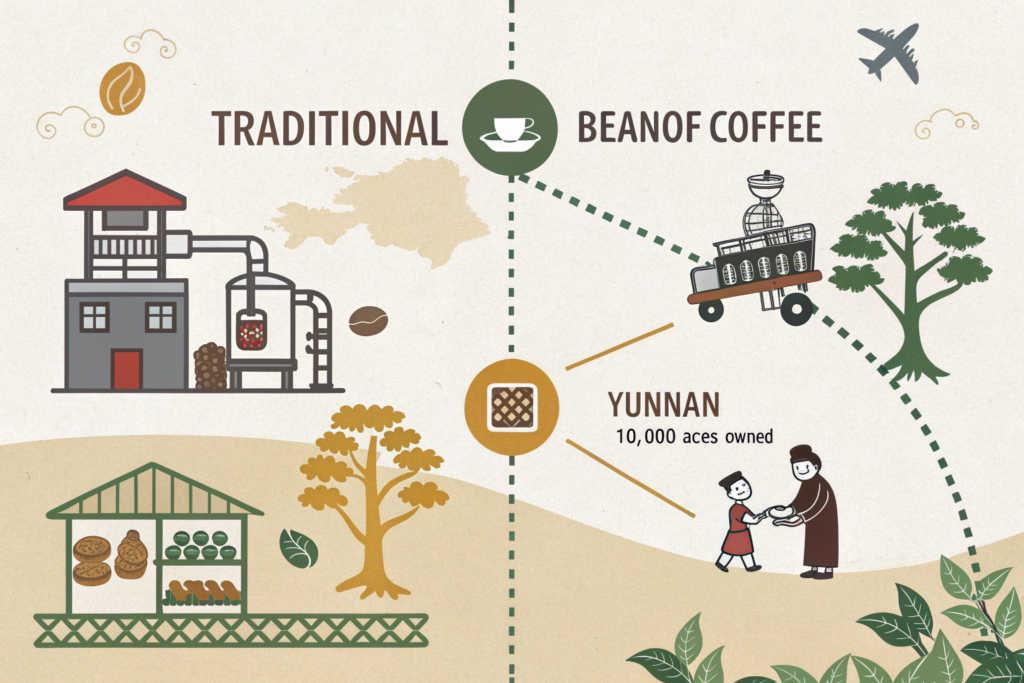 TRADITIONAL

BEANOF COFFEE

YUNNAN

10,000 aces owned