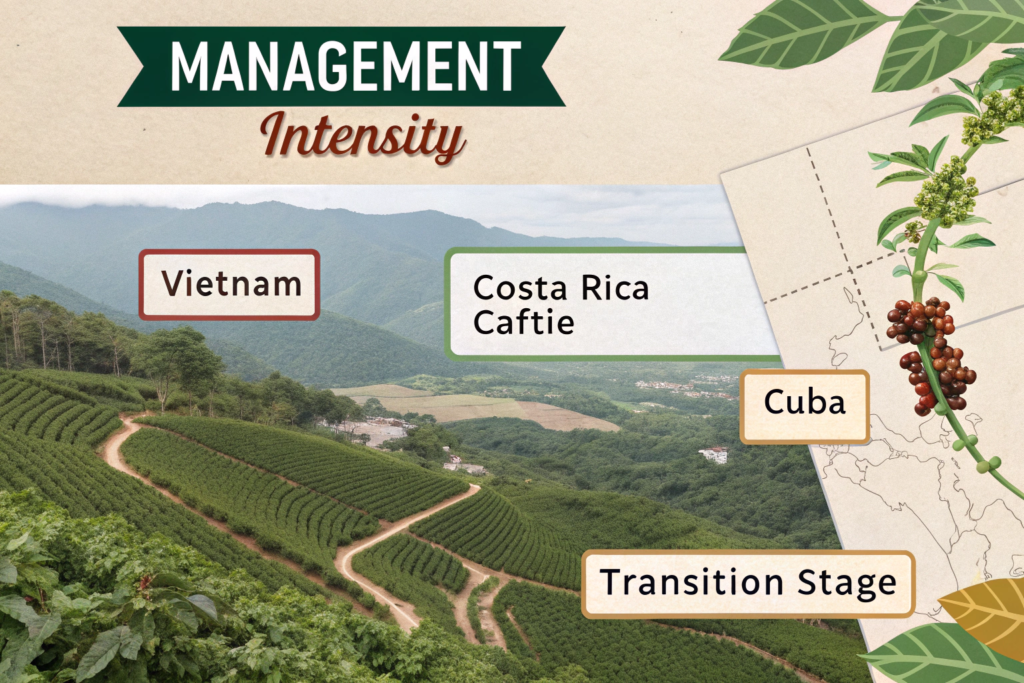 MANAGEMENT
Intensity

Vietnam

Costa Rica
Caftie

Cuba

Transition Stage