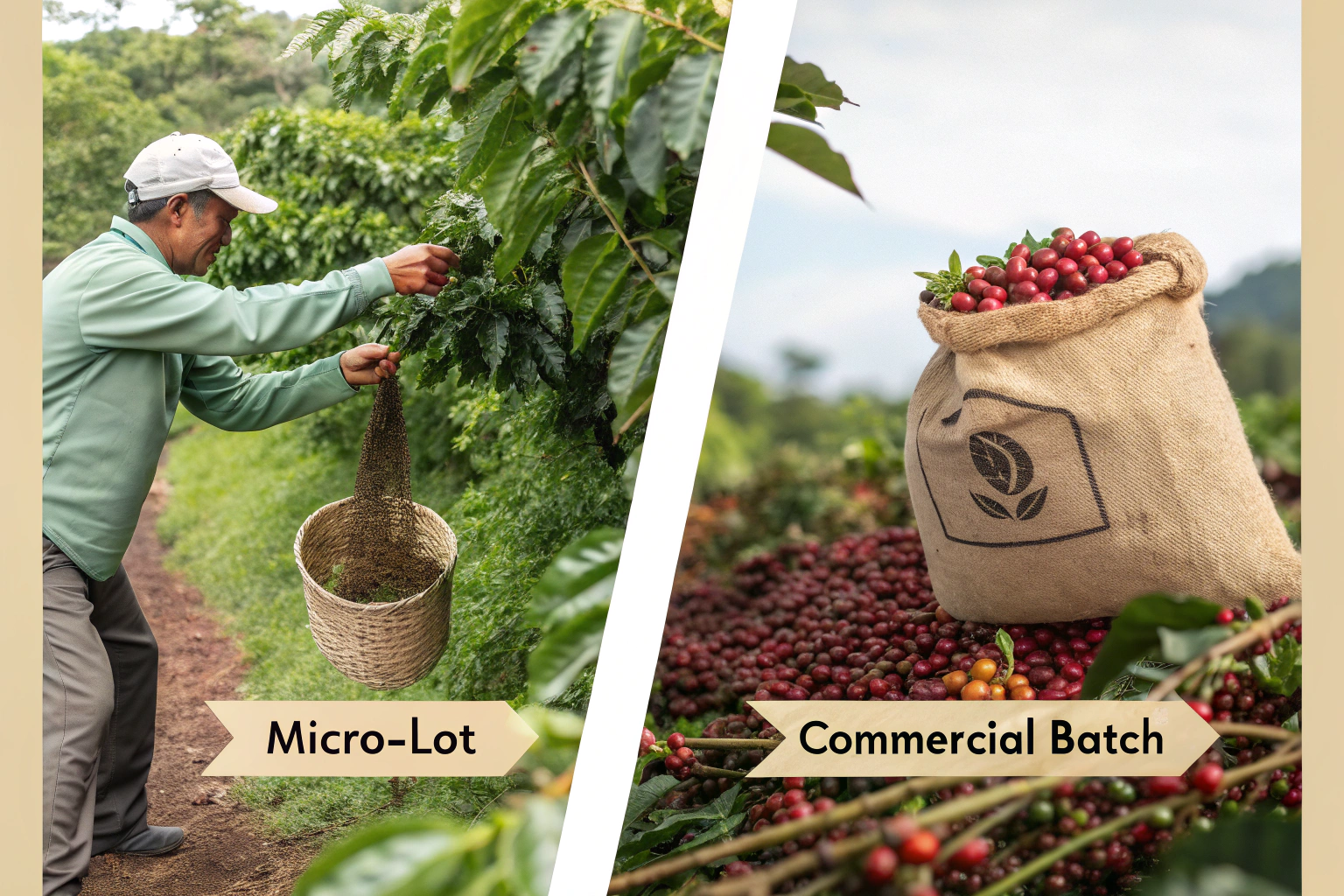 Micro-Lot

Commercial Batch