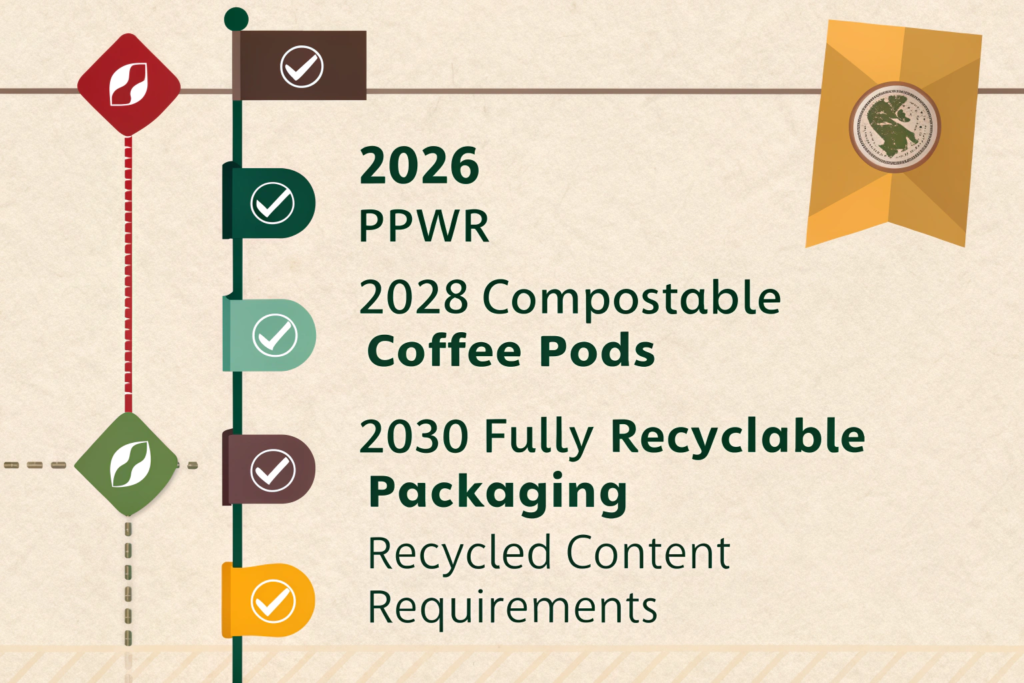 2026
PPWR

2028 Compostable
Coffee Pods

2030 Fully Recyclable
Packaging

Recycled Content
Requirements