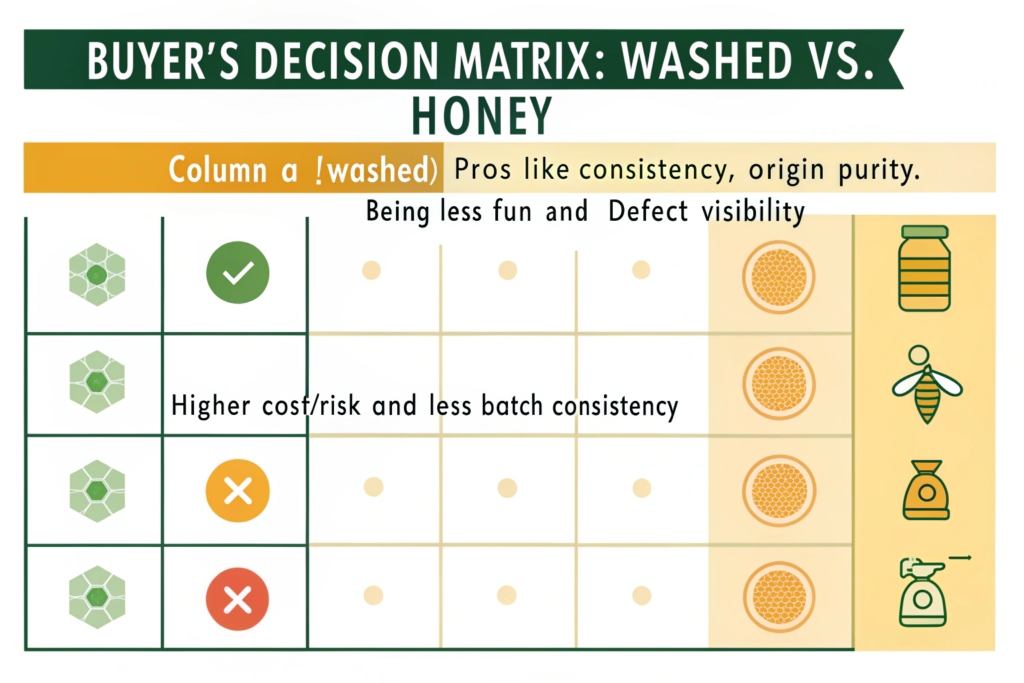 BUYER'S DECISION MATRIX: WASHED VS. HONEY

Column a !washed) Pros like consistency, origin purity.

Being less fun and Defect visibility

Higher cosf/risk and less batch consistency