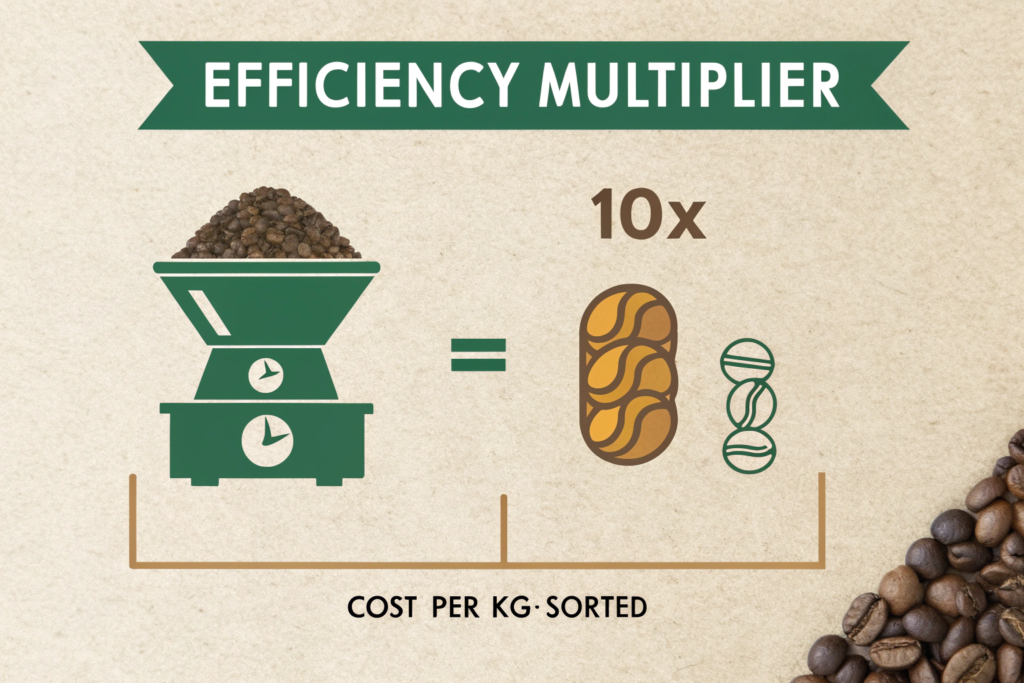 EFFICIENCY MULTIPLIER

10x

=

COST PER KG·SORTED