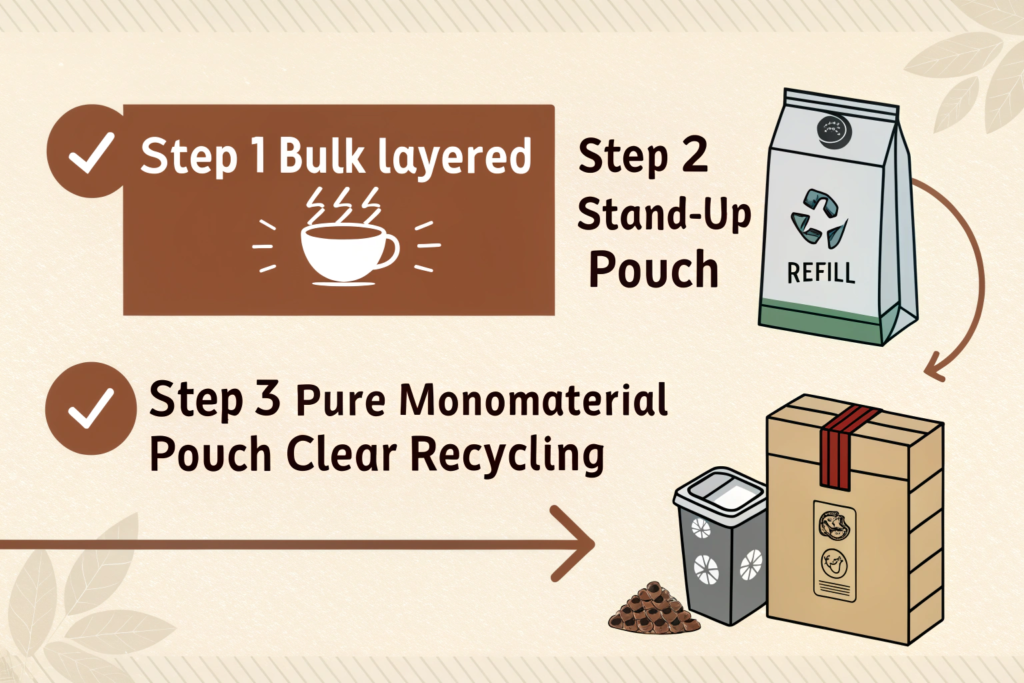 Step 1 Bulk layered

Step 2 Stand-Up Pouch

REFILL

Step 3 Pure Monomaterial Pouch Clear Recycling