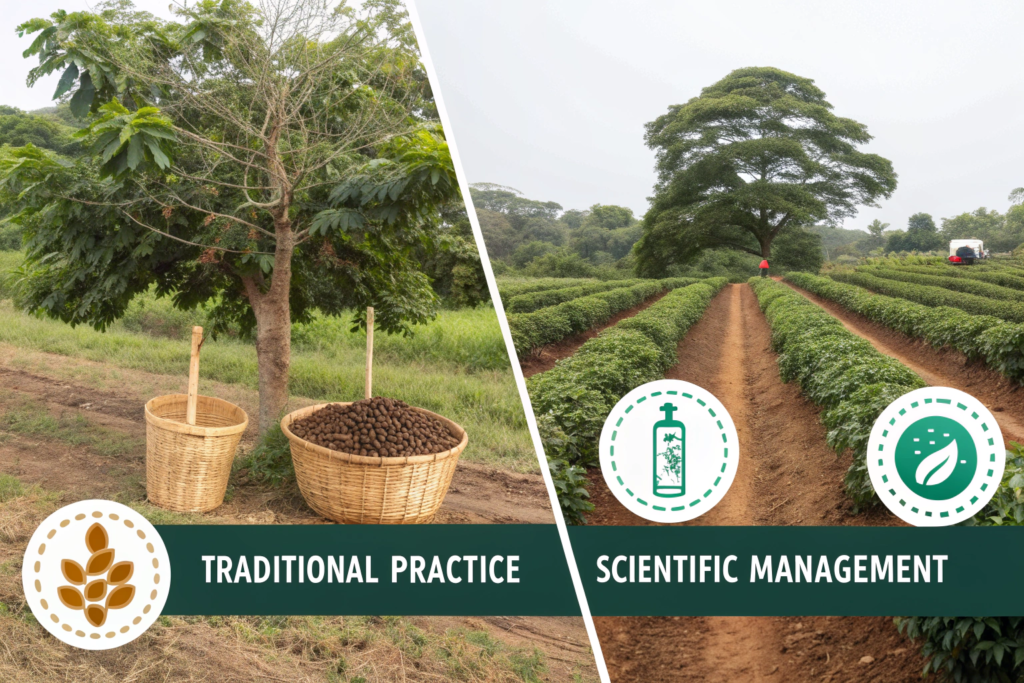 TRADITIONAL PRACTICE

SCIENTIFIC MANAGEMENT