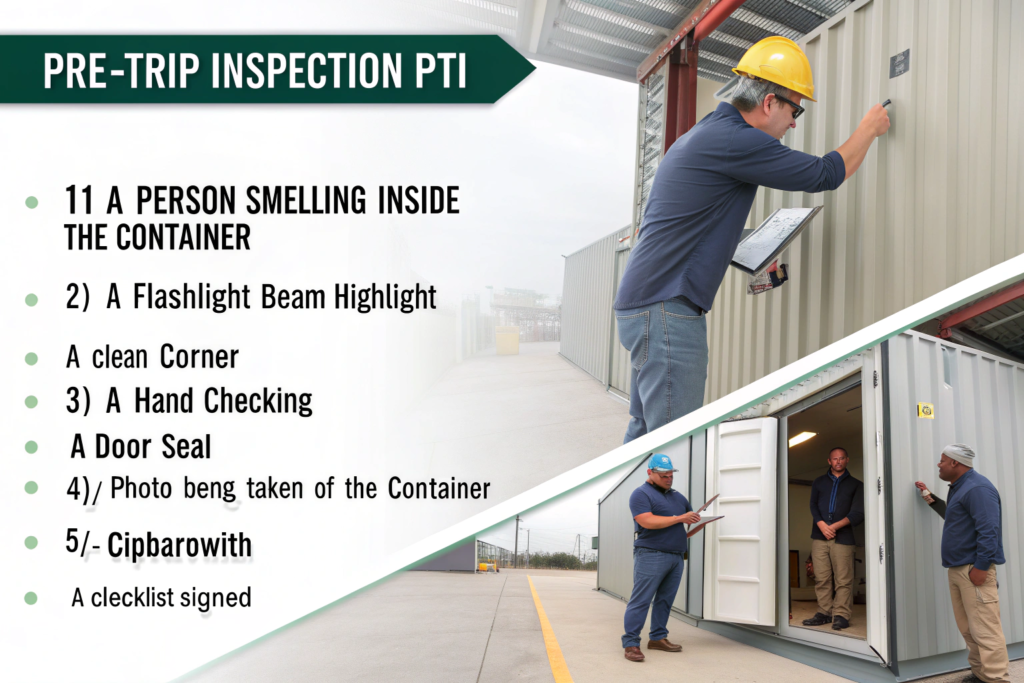 PRE-TRIP INSPECTION PTI

11 A PERSON SMELLING INSIDE THE CONTAINER

2) A Flashlight Beam Highlight

A clean Corner

3) A Hand Checking

A Door Seal

4)/ Photo beng taken of the Container

5/- Cipbarowith

A clecklist signed