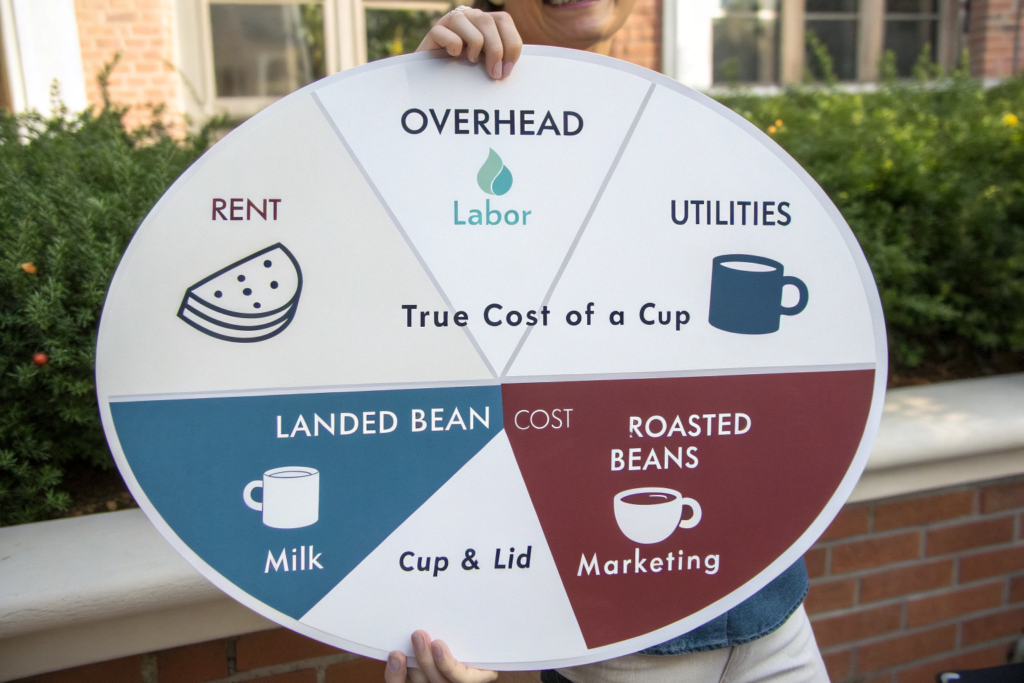 OVERHEAD

Labor

RENT

UTILITIES

True Cost of a Cup

LANDED BEAN COST

ROASTED BEANS

Milk

Cup & Lid

Marketing