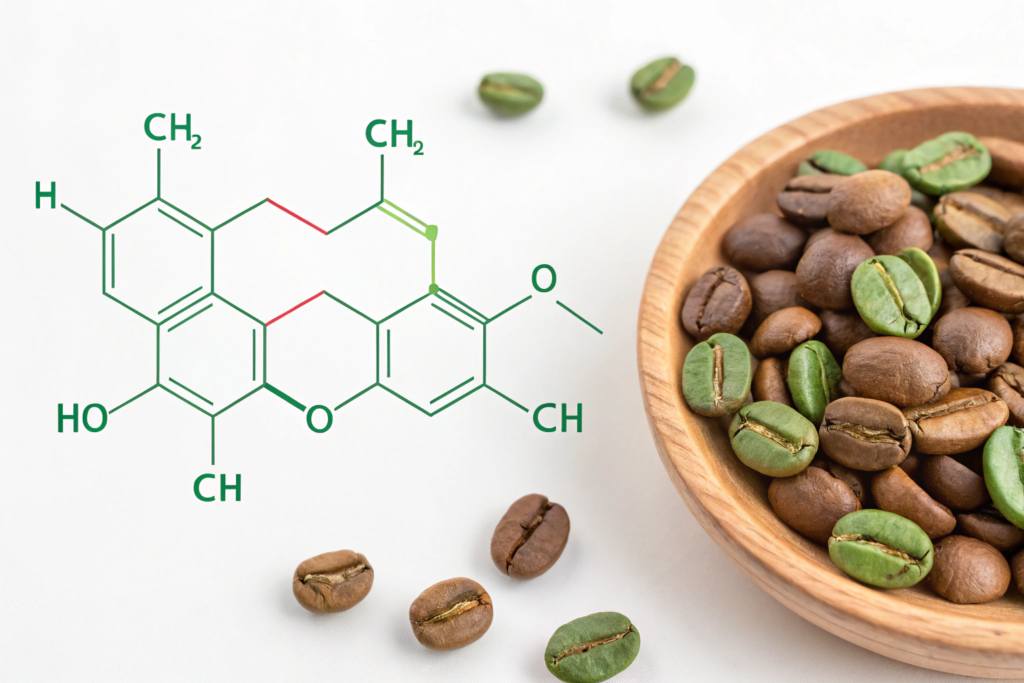 $CH_2$
$CH_2$
H
O
HO
O
CH
CH