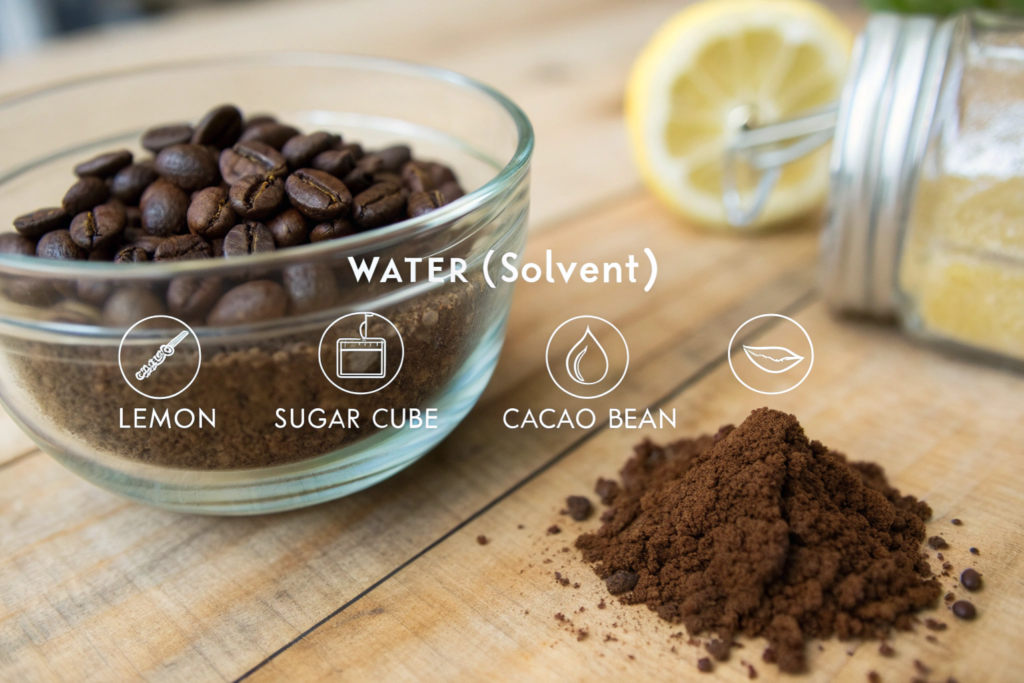 WATER (Solvent)

LEMON

SUGAR CUBE

CACAO BEAN