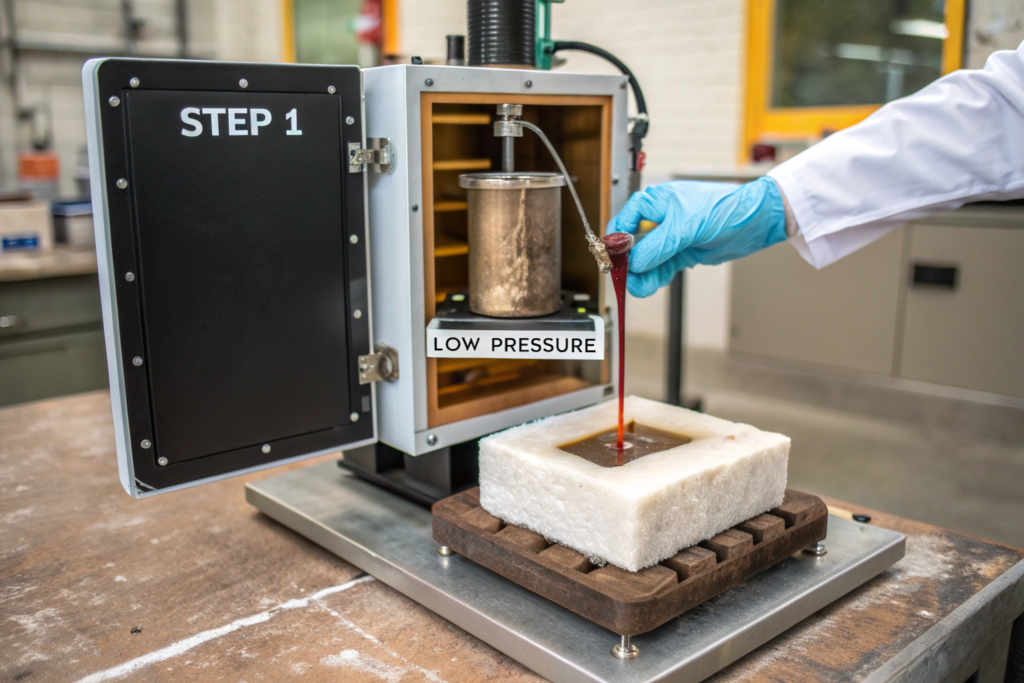 STEP 1

LOW PRESSURE