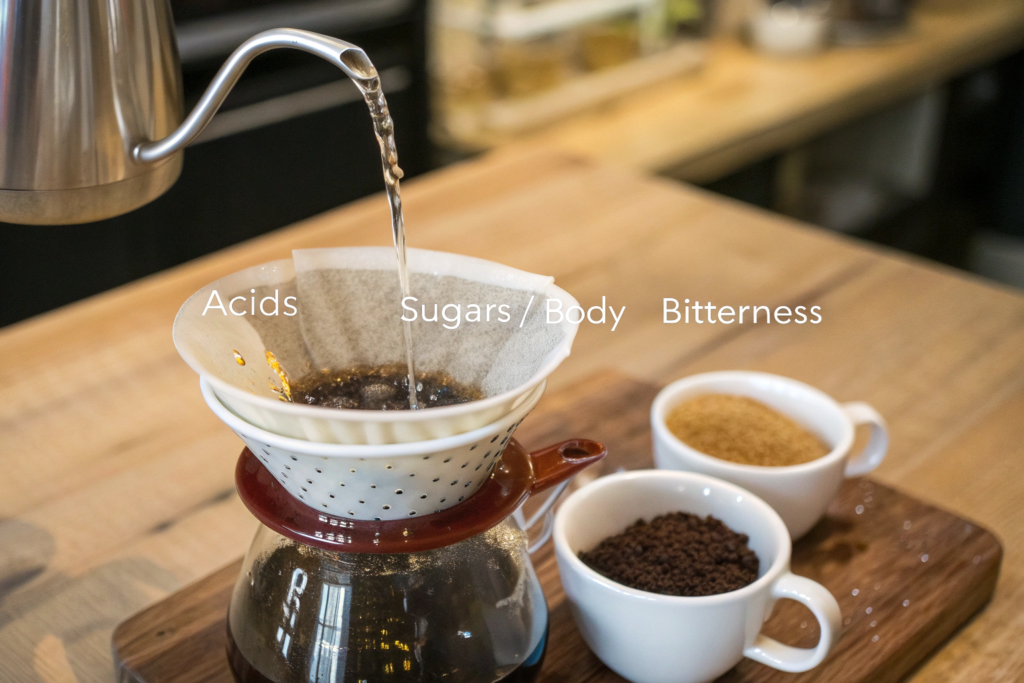 Acids Sugars / Body Bitterness