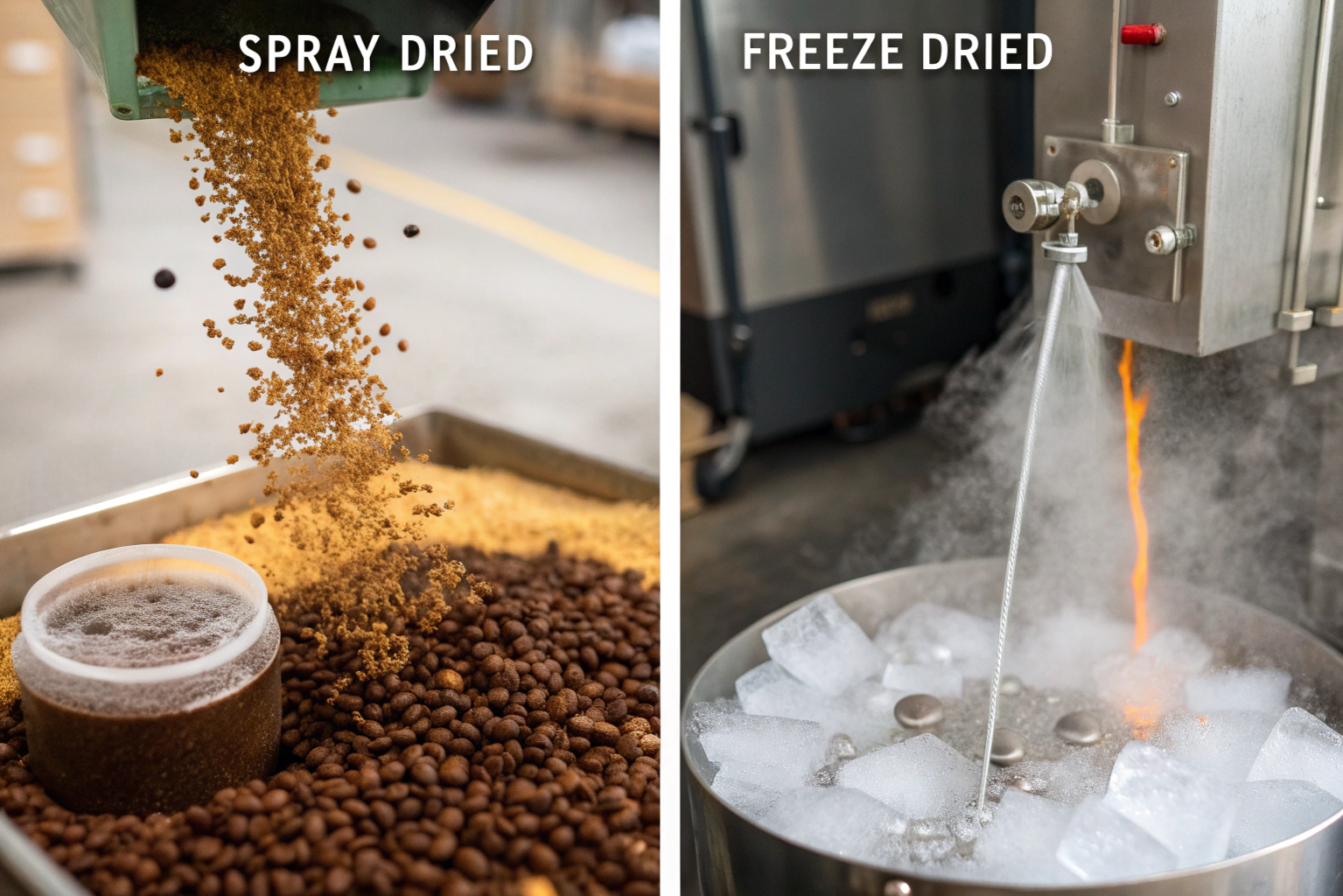 SPRAY DRIED

FREEZE DRIED