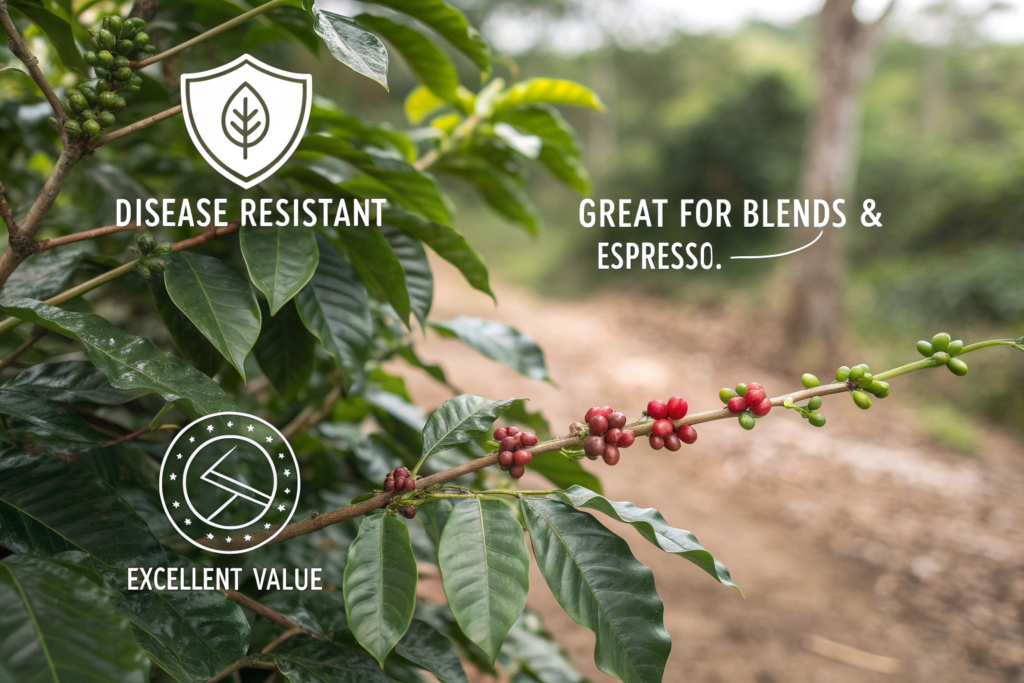 DISEASE RESISTANT

GREAT FOR BLENDS & ESPRESSO.

EXCELLENT VALUE