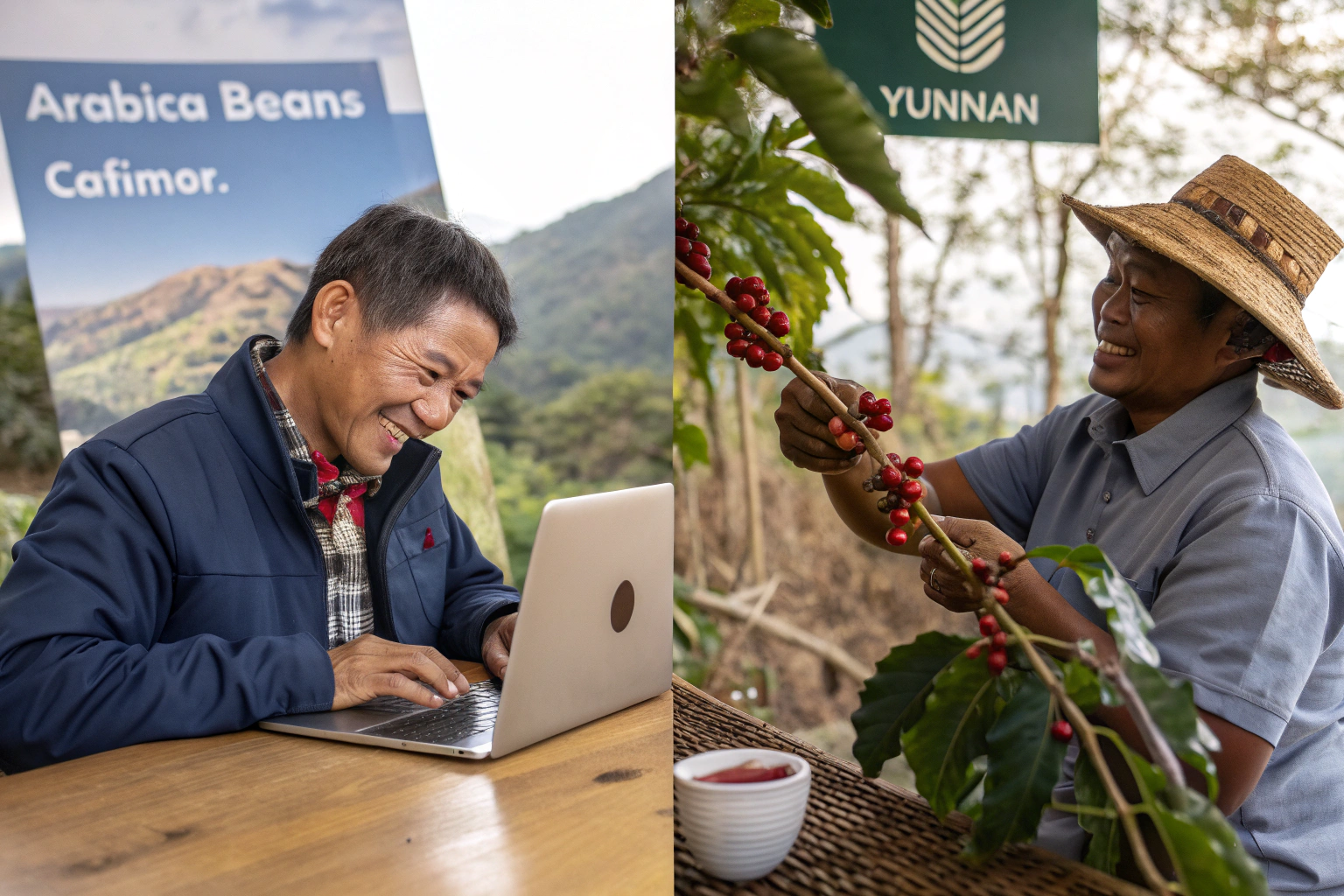 Arabica Beans
Cafimor.

YUNNAN